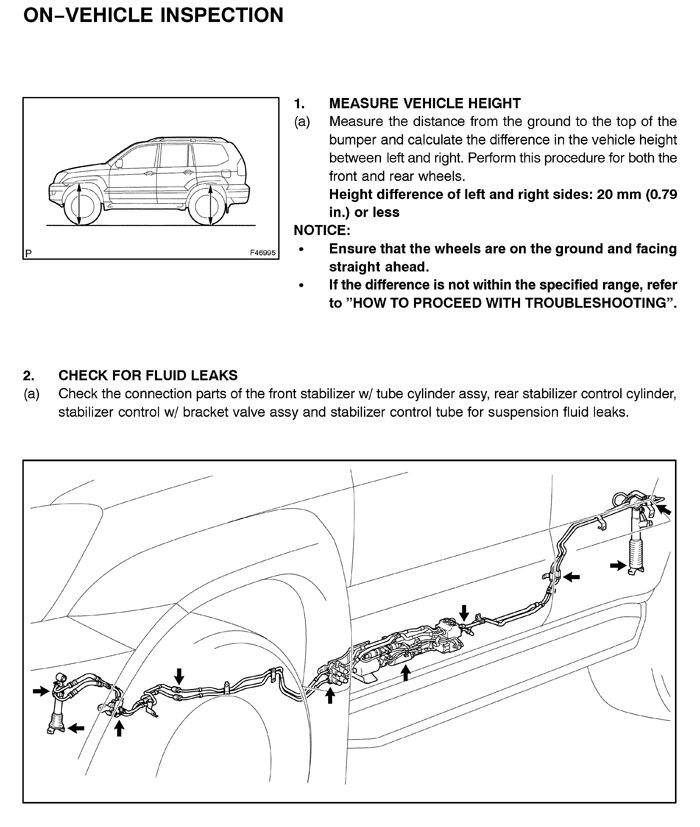 ON–VEHICLE INSPECTION

P

F46995

1. MEASURE VEHICLE HEIGHT

(a) Measure the distance from the ground to the top of the bumper and calculate the difference in the vehicle height between left and right. Perform this procedure for both the front and rear wheels.

Height difference of left and right sides: 20 mm (0.79 in.) or less

NOTICE:

• Ensure that the wheels are on the ground and facing straight ahead.

• If the difference is not within the specified range, refer to "HOW TO PROCEED WITH TROUBLESHOOTING".

2. CHECK FOR FLUID LEAKS

(a) Check the connection parts of the front stabilizer w/ tube cylinder assy, rear stabilizer control cylinder, stabilizer control w/ bracket valve assy and stabilizer control tube for suspension fluid leaks.